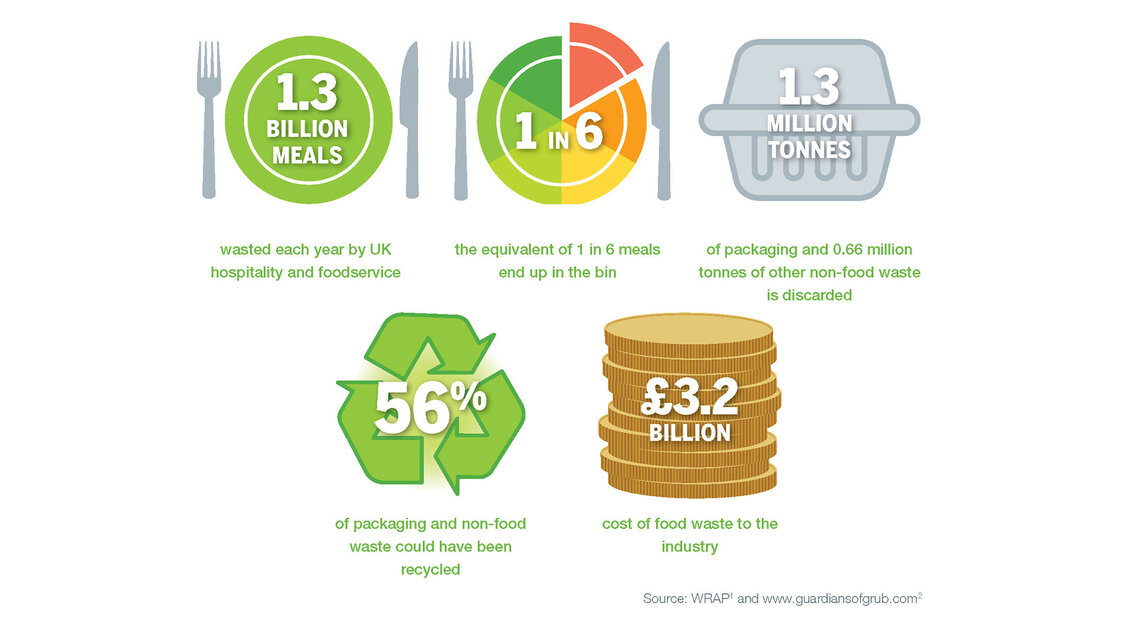 1.3 BILLION MEALS

wasted each year by UK hospitality and foodservice

1 IN 6

the equivalent of 1 in 6 meals end up in the bin

1.3 MILLION TONNES

of packaging and 0.66 million tonnes of other non-food waste is discarded

56%

of packaging and non-food waste could have been recycled

£3.2 BILLION

cost of food waste to the industry

Source: WRAP$^1$ and www.guardiansofgrub.com$^2$